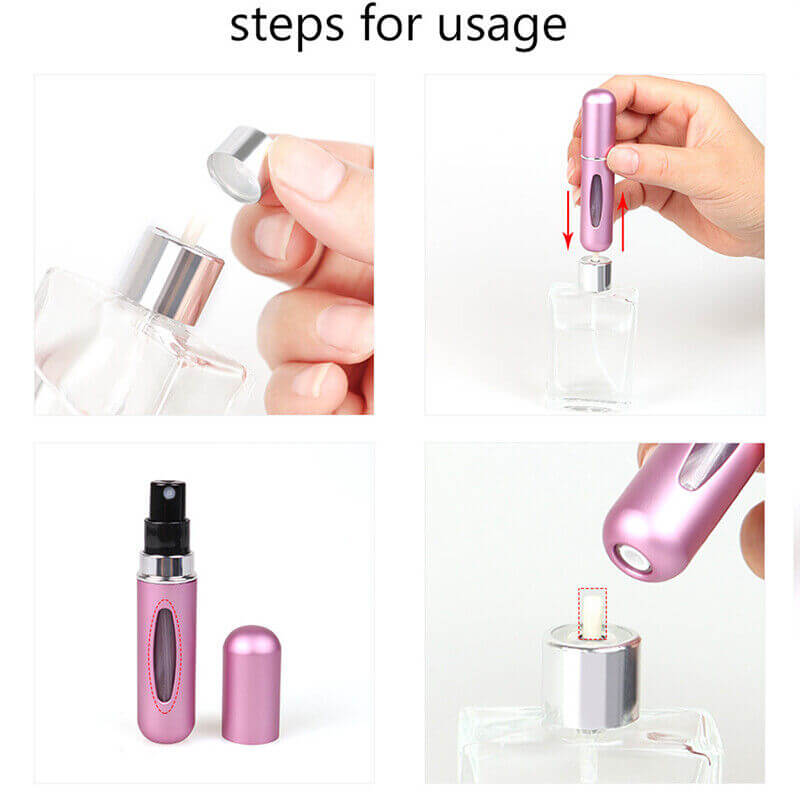 steps for usage