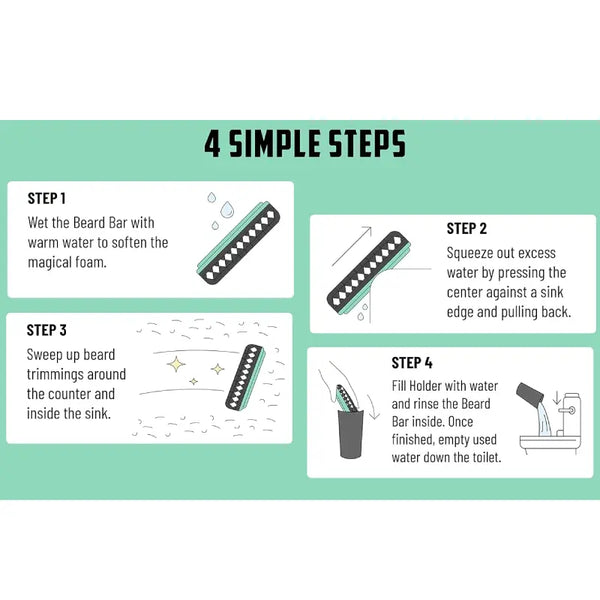 4 SIMPLE STEPS

STEP 1
Wet the Beard Bar with warm water to soften the magical foam.

STEP 2
Squeeze out excess water by pressing the center against a sink edge and pulling back.

STEP 3
Sweep up beard trimmings around the counter and inside the sink.

STEP 4
Fill Holder with water and rinse the Beard Bar inside. Once finished, empty used water down the toilet.