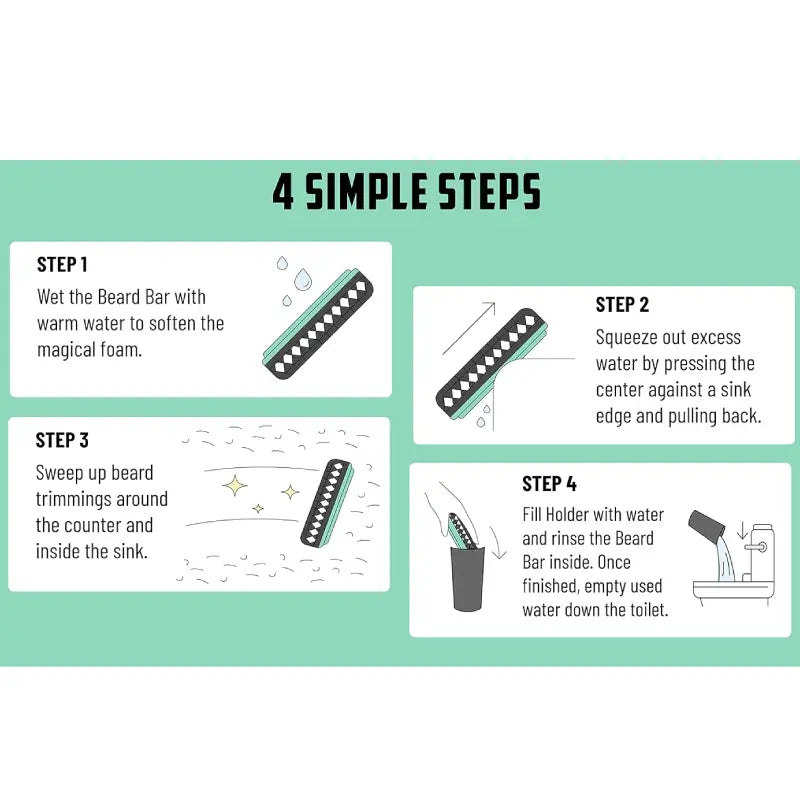 4 SIMPLE STEPS

STEP 1
Wet the Beard Bar with warm water to soften the magical foam.

STEP 2
Squeeze out excess water by pressing the center against a sink edge and pulling back.

STEP 3
Sweep up beard trimmings around the counter and inside the sink.

STEP 4
Fill Holder with water and rinse the Beard Bar inside. Once finished, empty used water down the toilet.