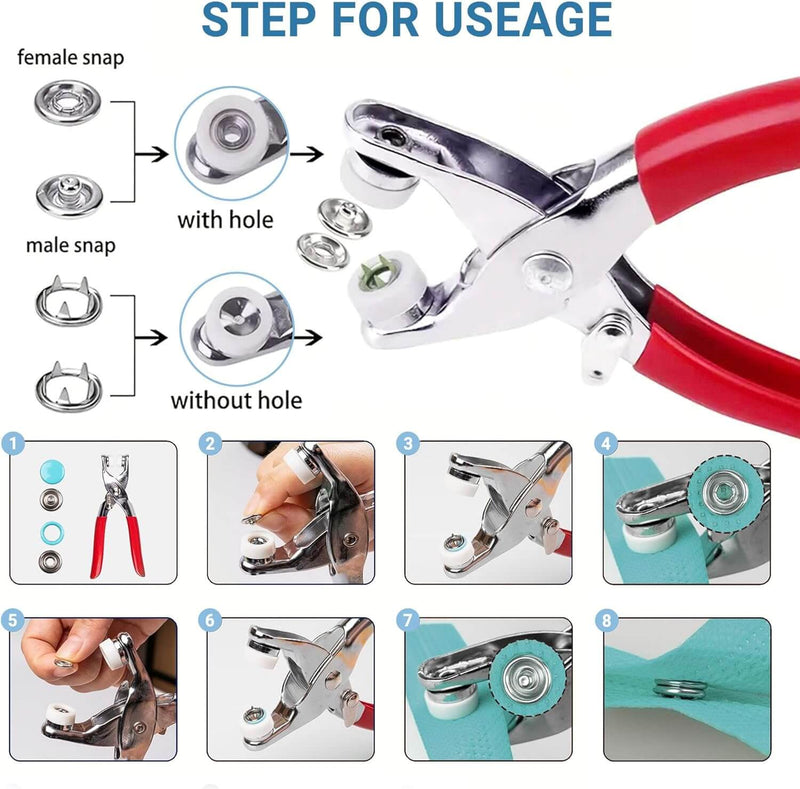 STEP FOR USEAGE

female snap

male snap

with hole

without hole

1

2

3

4

5

6

7

8