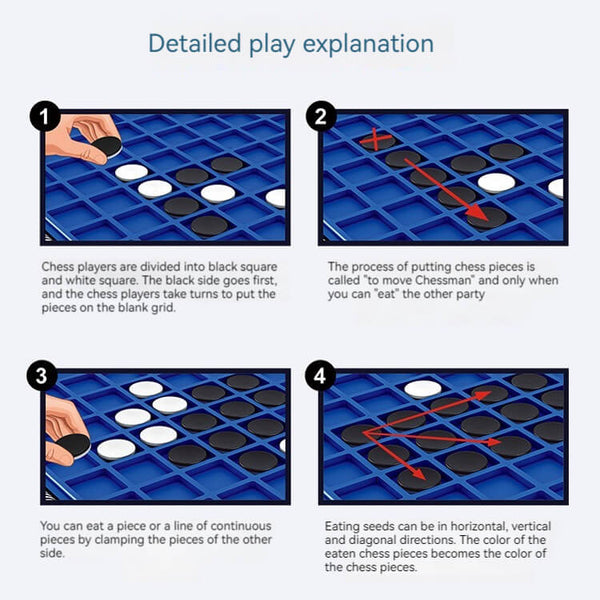 Detailed play explanation

1

Chess players are divided into black square and white square. The black side goes first, and the chess players take turns to put the pieces on the blank grid.

2

The process of putting chess pieces is called "to move Chessman" and only when you can "eat" the other party

3

You can eat a piece or a line of continuous pieces by clamping the pieces of the other side.

4

Eating seeds can be in horizontal, vertical and diagonal directions. The color of the eaten chess pieces becomes the color of the chess pieces.