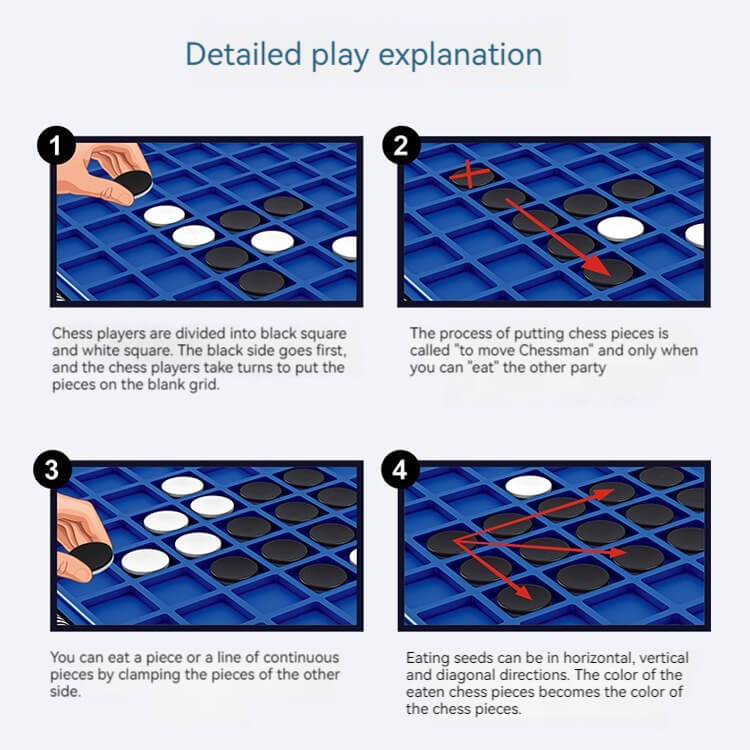 Detailed play explanation

1

Chess players are divided into black square and white square. The black side goes first, and the chess players take turns to put the pieces on the blank grid.

2

The process of putting chess pieces is called "to move Chessman" and only when you can "eat" the other party

3

You can eat a piece or a line of continuous pieces by clamping the pieces of the other side.

4

Eating seeds can be in horizontal, vertical and diagonal directions. The color of the eaten chess pieces becomes the color of the chess pieces.