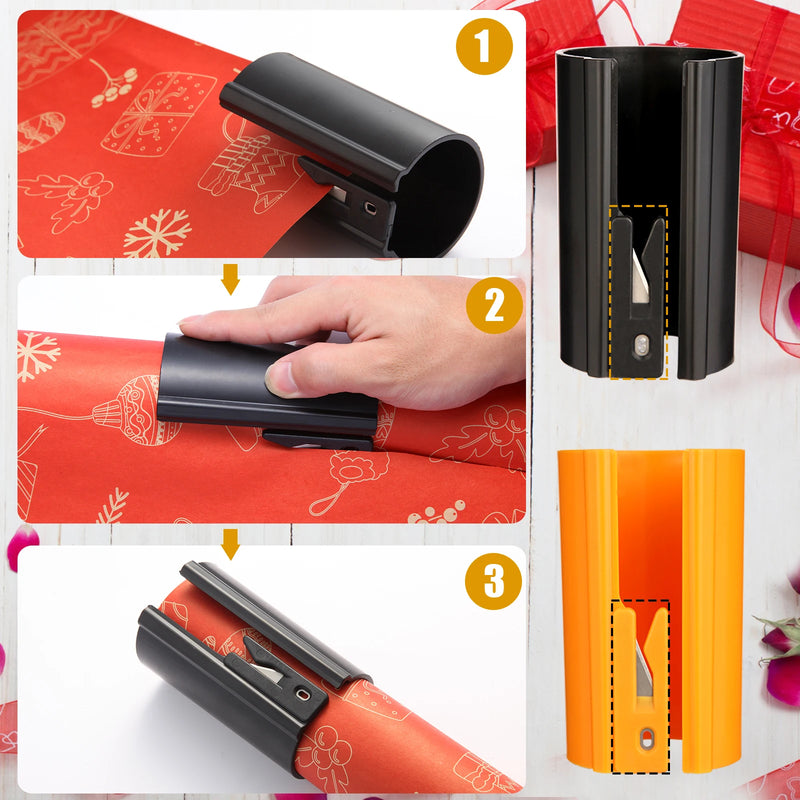 1
2
3