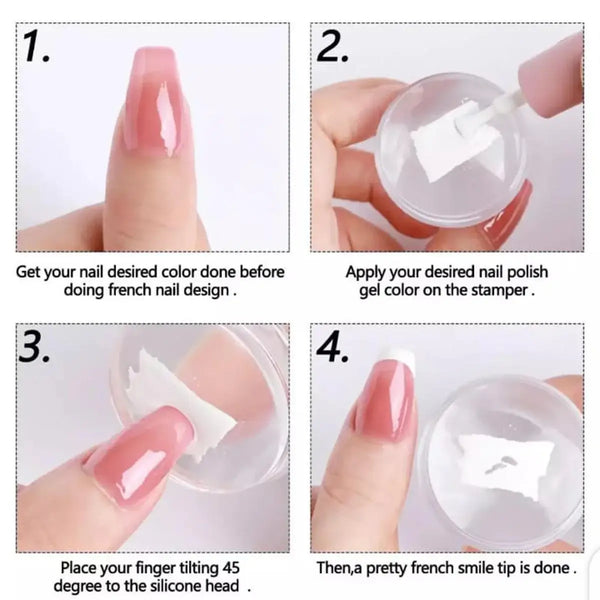 1.

Get your nail desired color done before doing french nail design .

2.

Apply your desired nail polish gel color on the stamper .

3.

Place your finger tilting 45 degree to the silicone head .

4.

Then,a pretty french smile tip is done .